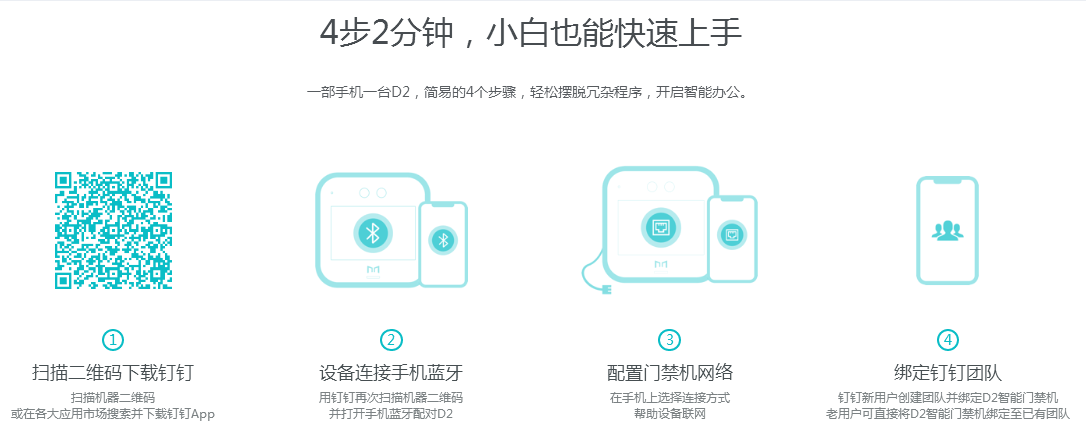 4步2分钟，小白也能快速上手

一部手机一台D2，简易的4个步骤，轻松摆脱冗杂程序，开启智能办公。

①
扫描二维码下载钉钉
扫描机器二维码
或在各大应用市场搜索并下载钉钉App

②
设备连接手机蓝牙
用钉钉再次扫描机器二维码
并打开手机蓝牙配对D2

③
配置门禁机网络
在手机上选择连接方式
帮助设备联网

④
绑定钉钉团队
钉钉新用户创建团队并绑定D2智能门禁机
老用户可直接将D2智能门禁机绑定至已有团队